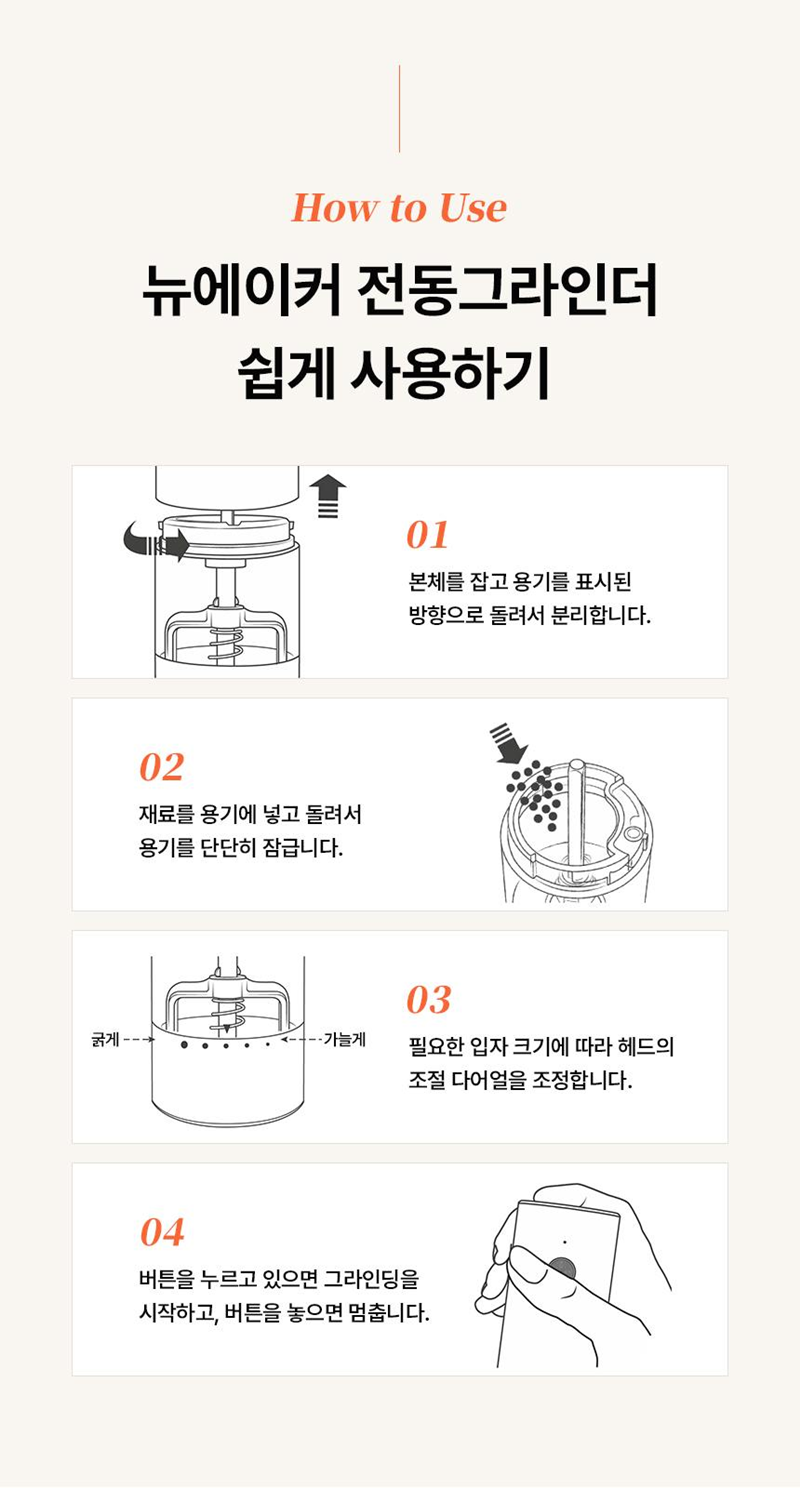 How to Use

뉴에이커 전동그라인더 쉽게 사용하기

01

본체를 잡고 용기를 표시된 방향으로 돌려서 분리합니다.

02

재료를 용기에 넣고 돌려서 용기를 단단히 잠급니다.

굵게

가늘게

03

필요한 입자 크기에 따라 헤드의 조절 다어얼을 조정합니다.

04

버튼을 누르고 있으면 그라인딩을 시작하고, 버튼을 놓으면 멈춥니다.