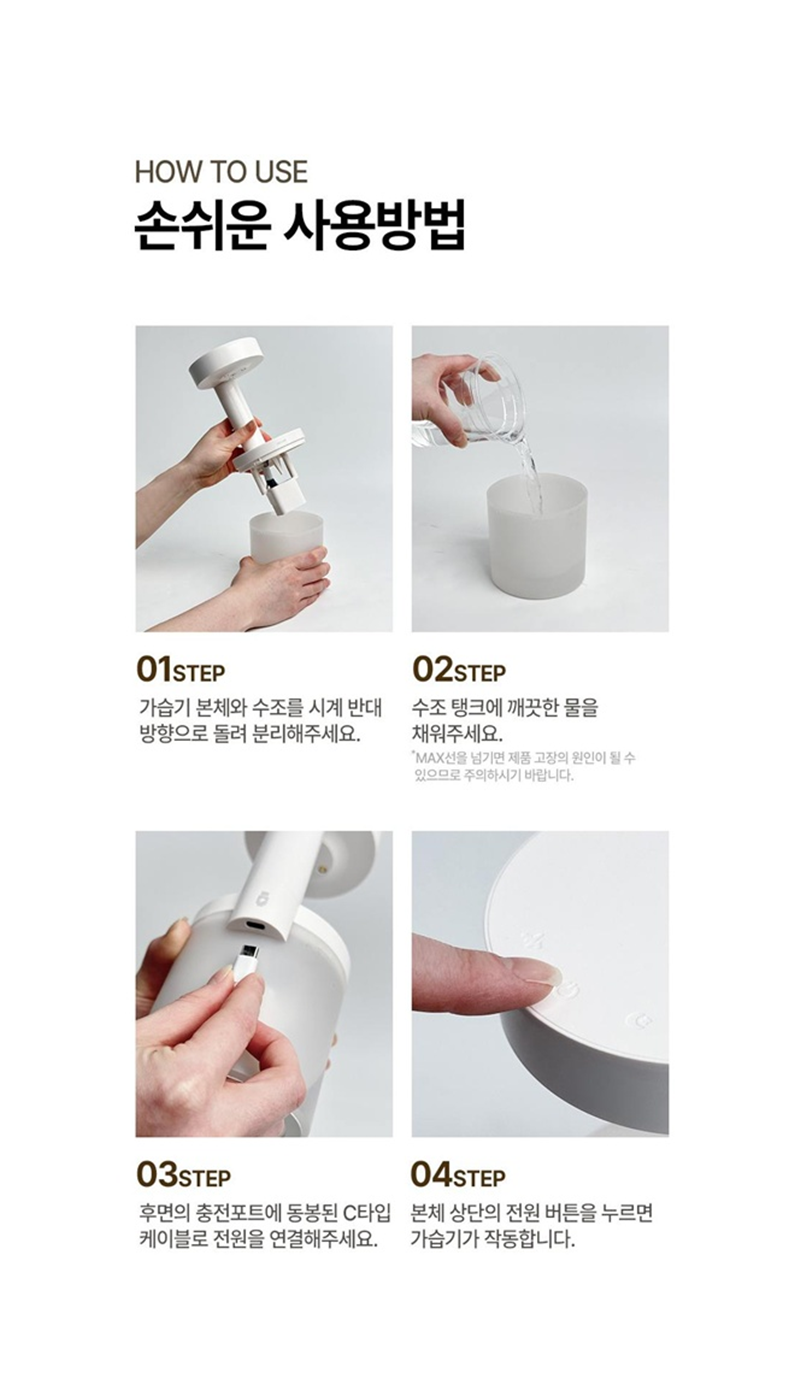 HOW TO USE
손쉬운 사용방법

01STEP
가습기 본체와 수조를 시계 반대 방향으로 돌려 분리해주세요.

02STEP
수조 탱크에 깨끗한 물을 채워주세요.
*MAX선을 넘기면 제품 고장의 원인이 될 수 있으므로 주의하시기 바랍니다.

03STEP
후면의 충전포트에 동봉된 C타입 케이블로 전원을 연결해주세요.

04STEP
본체 상단의 전원 버튼을 누르면 가습기가 작동합니다.