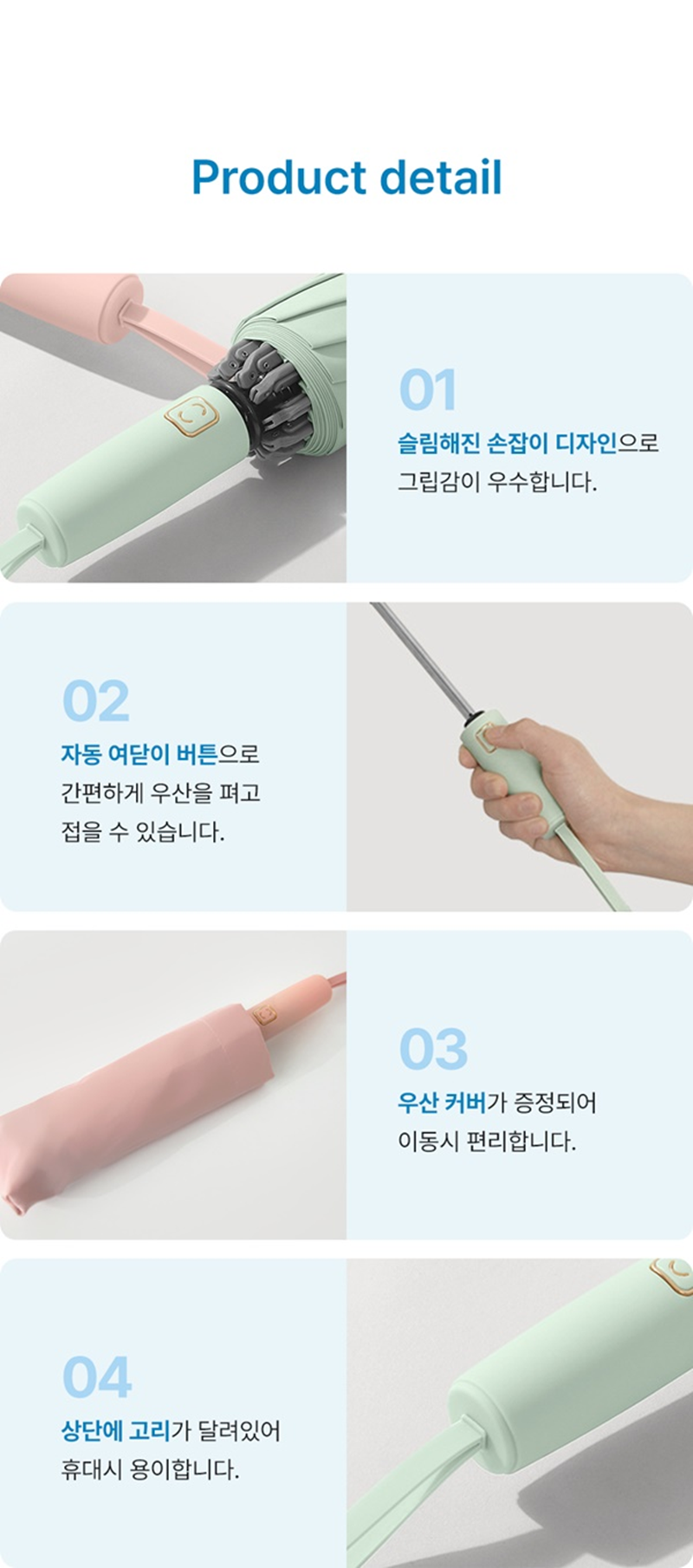 Product detail

01

슬림해진 손잡이 디자인으로 그립감이 우수합니다.

02

자동 여닫이 버튼으로 간편하게 우산을 펴고 접을 수 있습니다.

03

우산 커버가 증정되어 이동시 편리합니다.

04

상단에 고리가 달려있어 휴대시 용이합니다.