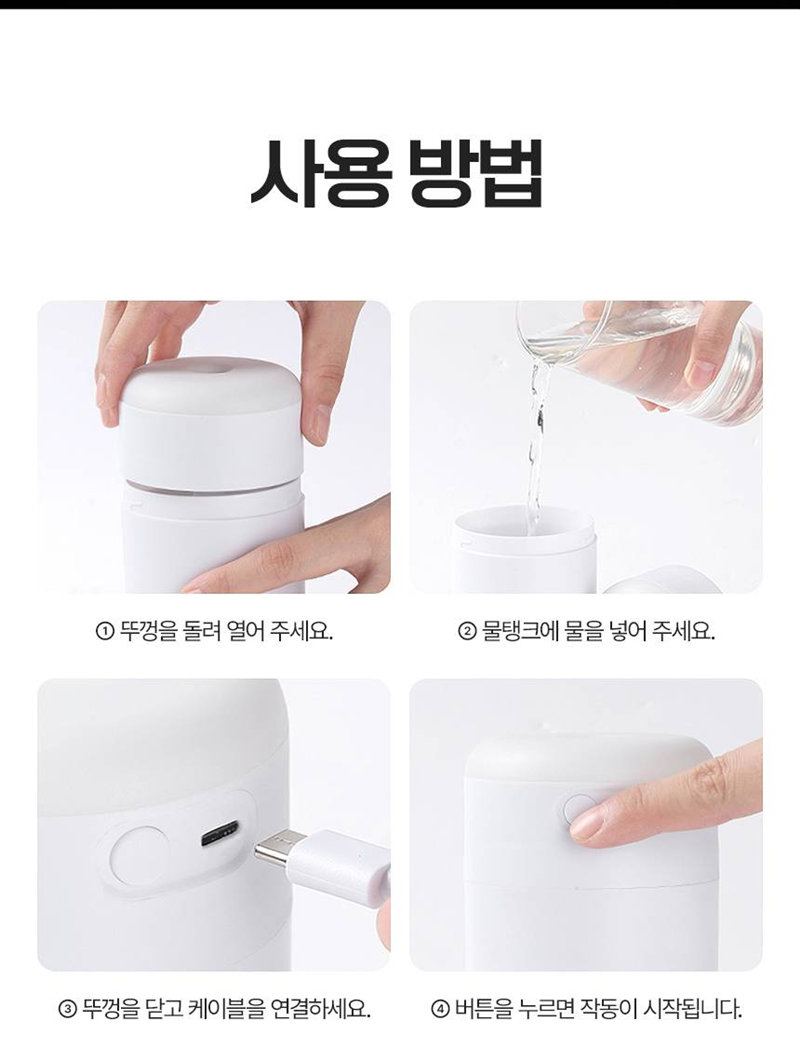 사용 방법

① 뚜껑을 돌려 열어 주세요.

② 물탱크에 물을 넣어 주세요.

③ 뚜껑을 닫고 케이블을 연결하세요.

④ 버튼을 누르면 작동이 시작됩니다.